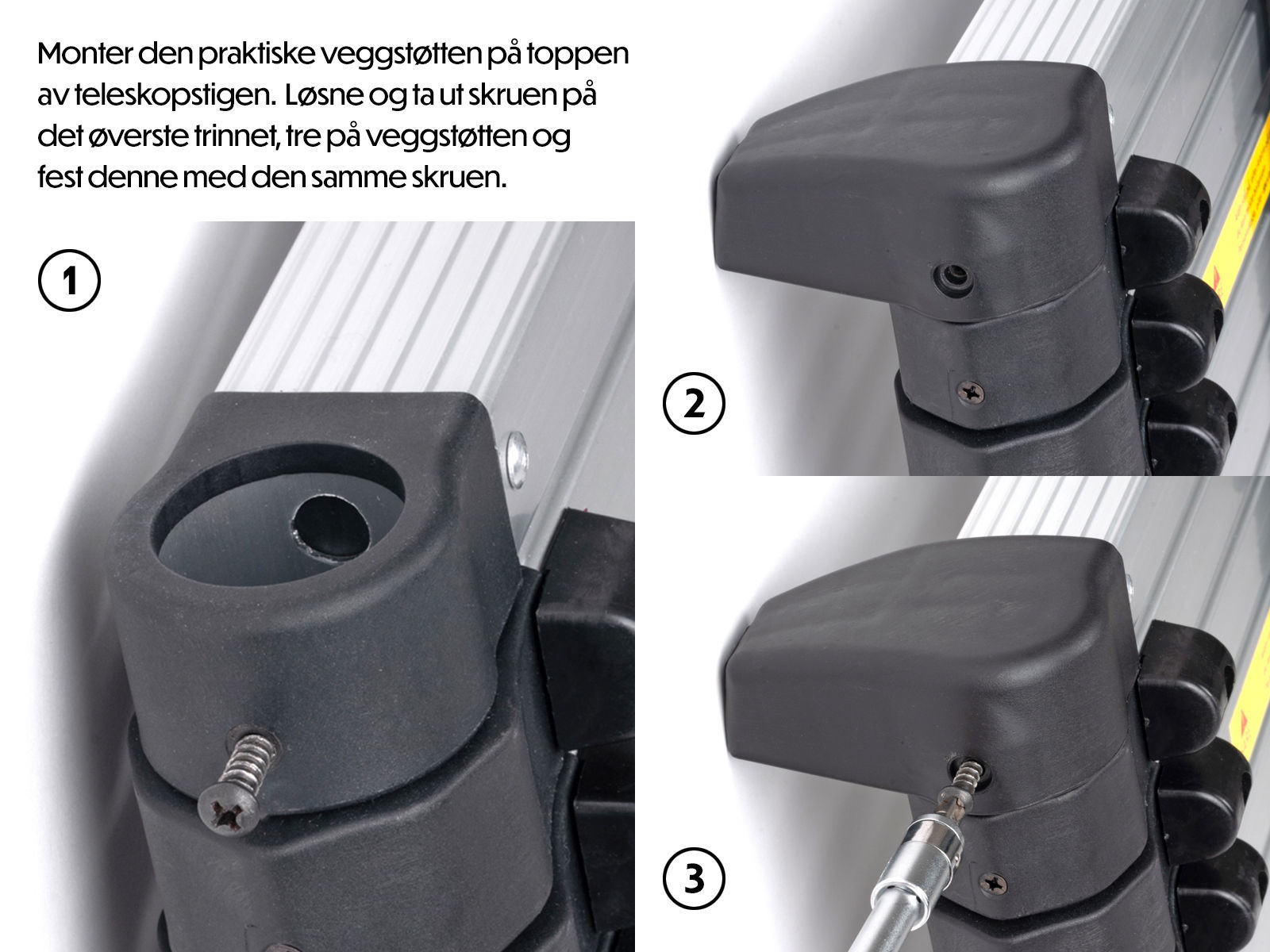 Monter den praktiske veggstøtten på toppen av teleskopstigen. Løsne og ta ut skruen på det øverste trinnet, tre på veggstøtten og fest denne med den samme skruen.

1

2

3