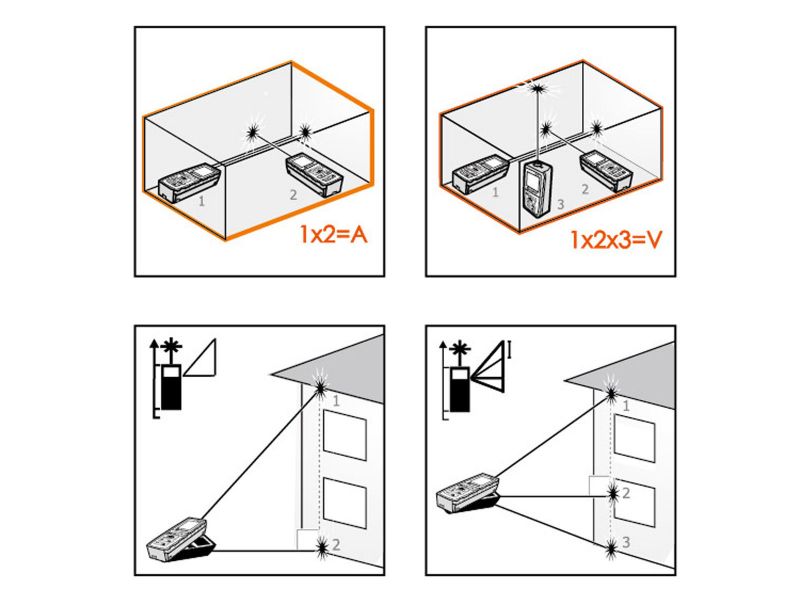 1
2
1x2=A

1
3
2
1x2x3=V

1
2

1
2
3